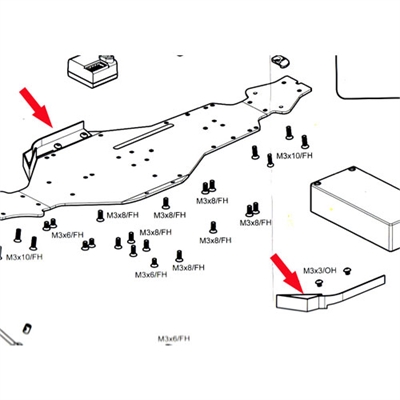 M3x10/FH

M3x8/FH

M3x8/FH

M3x8/FH

M3x8/FH

M3x6/FH

M3x8/FH

M3x8/FH

M3x10/FH

M3x6/FH

M3x8/FH

M3x3/OH

M3x6/FH